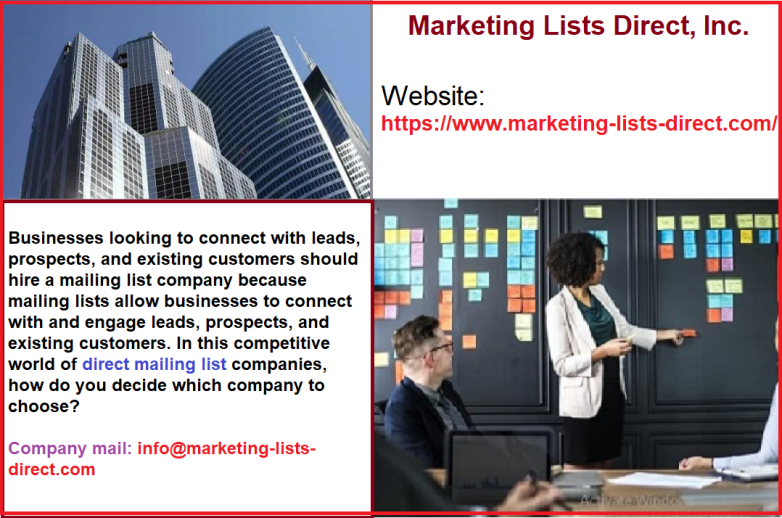 Marketing Lists Direct, Inc.

Website:
https://www.marketing-lists-direct.com/

Businesses looking to connect with leads, prospects, and existing customers should hire a mailing list company because mailing lists allow businesses to connect with and engage leads, prospects, and existing customers. In this competitive world of direct mailing list companies, how do you decide which company to choose?

Company mail: info@marketing-lists-direct.com

Activate Windo